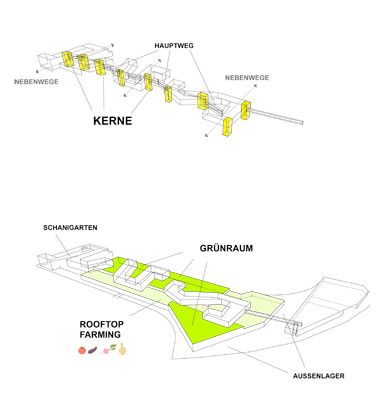 HAUPTWEG

NEBENWEGE

NEBENWEGE

KERNE

SCHANIGARTEN

GRÜNRAUM

ROOFTOP FARMING

AUSSENLAGER