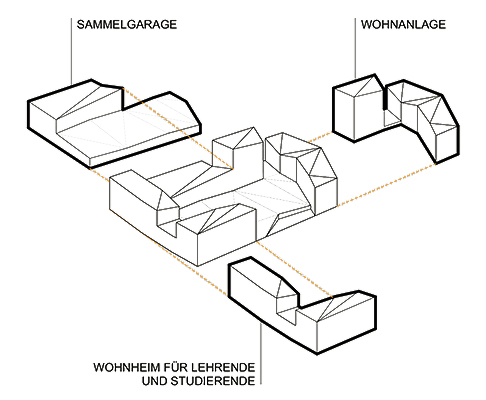 SAMMELGARAGE

WOHNANLAGE

WOHNHEIM FÜR LEHRENDE UND STUDIERENDE